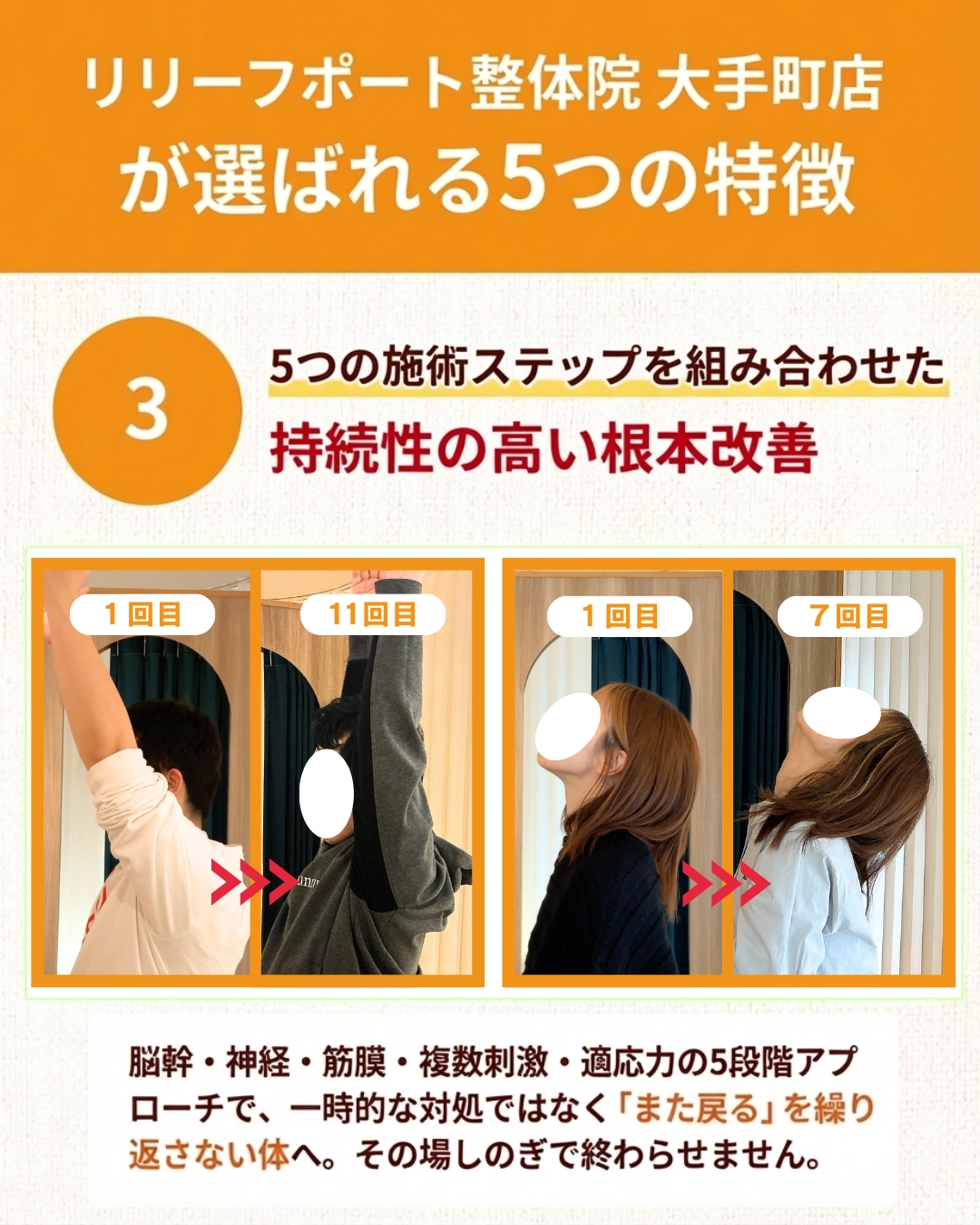 リリーフポート整体院 大手町店
が選ばれる5つの特徴

3

5つの施術ステップを組み合わせた
持続性の高い根本改善

1回目

11回目

1回目

7回目

脳幹・神経・筋膜・複数刺激・適応力の5段階アプローチで、一時的な対処ではなく「また戻る」を繰り返さない体へ。その場しのぎで終わらせません。